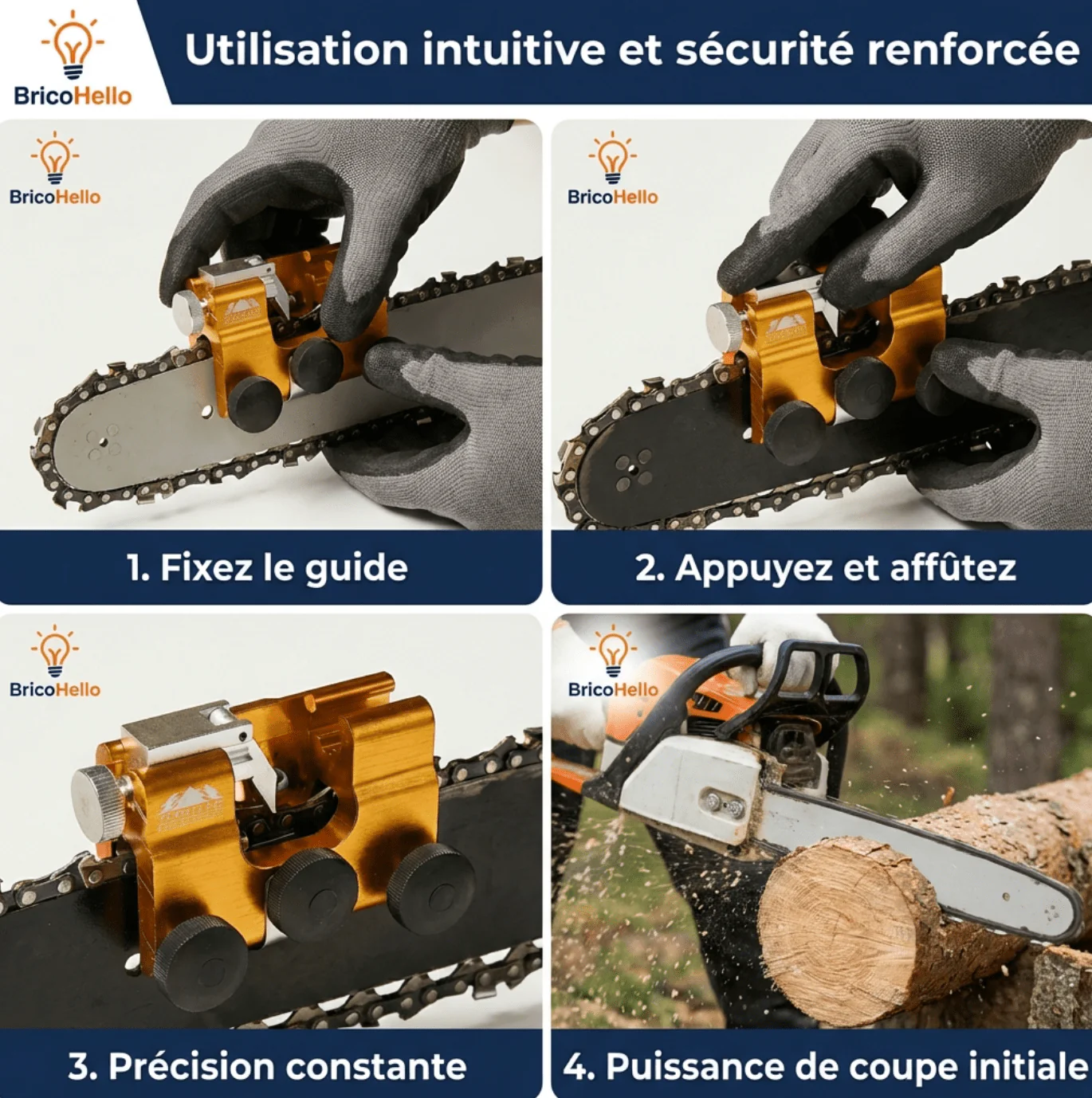 BricoHello

Utilisation intuitive et sécurité renforcée

BricoHello

1. Fixez le guide

BricoHello

2. Appuyez et affûtez

BricoHello

3. Précision constante

BricoHello

4. Puissance de coupe initiale